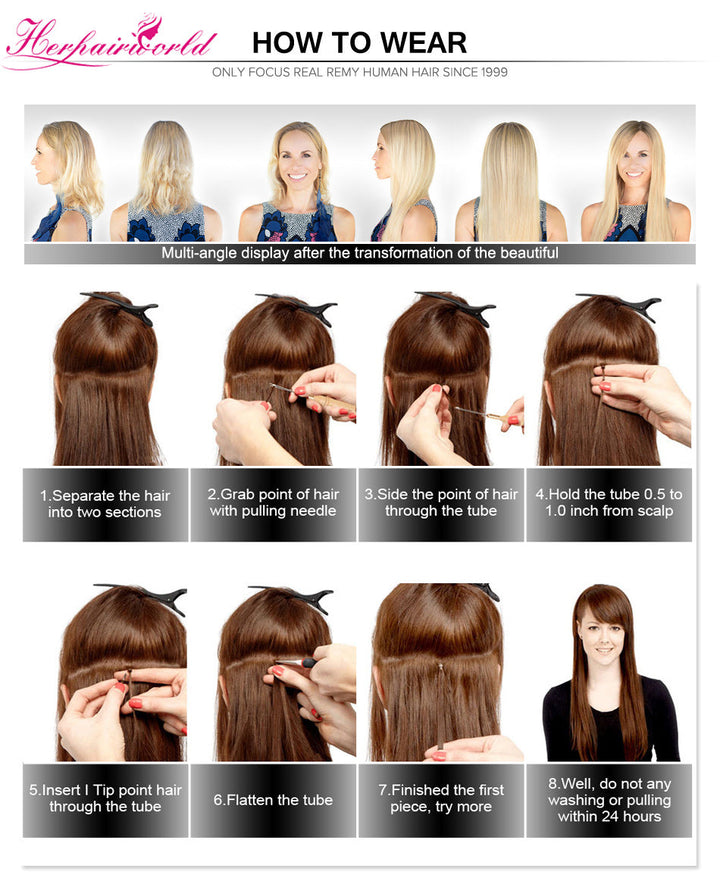 Herhairworld

HOW TO WEAR

ONLY FOCUS REAL REMY HUMAN HAIR SINCE 1999

Multi-angle display after the transformation of the beautiful

1.Separate the hair into two sections

2.Grab point of hair with pulling needle

3.Side the point of hair through the tube

4.Hold the tube 0.5 to 1.0 inch from scalp

5.Insert I Tip point hair through the tube

6.Flatten the tube

7.Finished the first piece, try more

8.Well, do not any washing or pulling within 24 hours